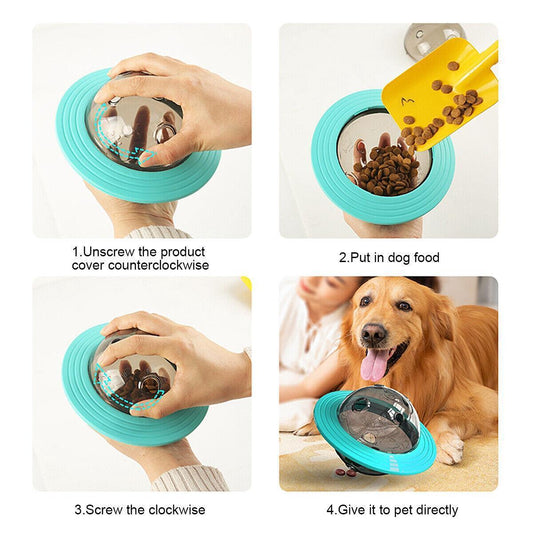 1.Unscrew the product cover counterclockwise

2.Put in dog food

3.Screw the clockwise

4.Give it to pet directly